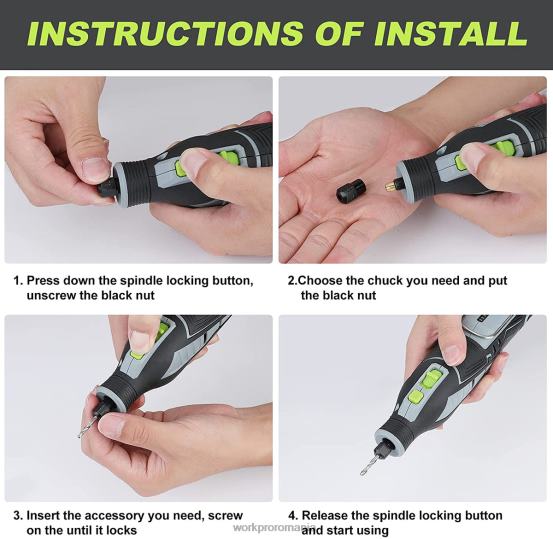 INSTRUCTIONS OF INSTALL

1. Press down the spindle locking button, unscrew the black nut

2.Choose the chuck you need and put the black nut

3. Insert the accessory you need, screw on the until it locks

4. Release the spindle locking button and start using

workproromania