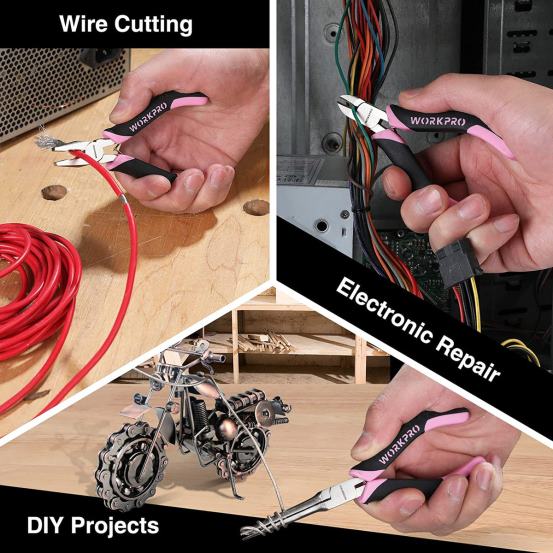 Wire Cutting

WORKPRO

WORKPRO

Electronic Repair

WORKPRO

DIY Projects