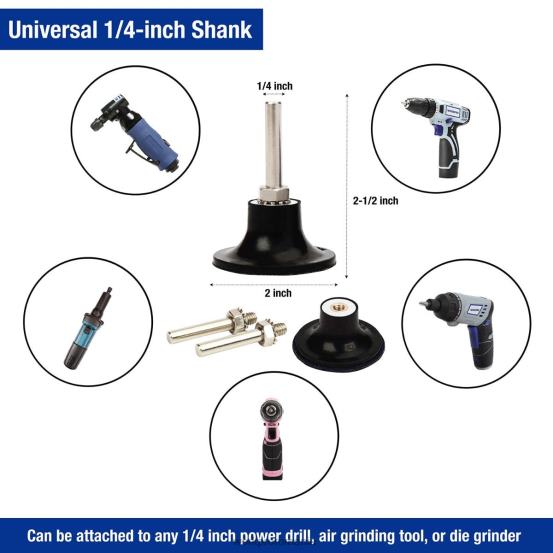 Universal 1/4-inch Shank

1/4 inch

2-1/2 inch

2 inch

Can be attached to any 1/4 inch power drill, air grinding tool, or die grinder